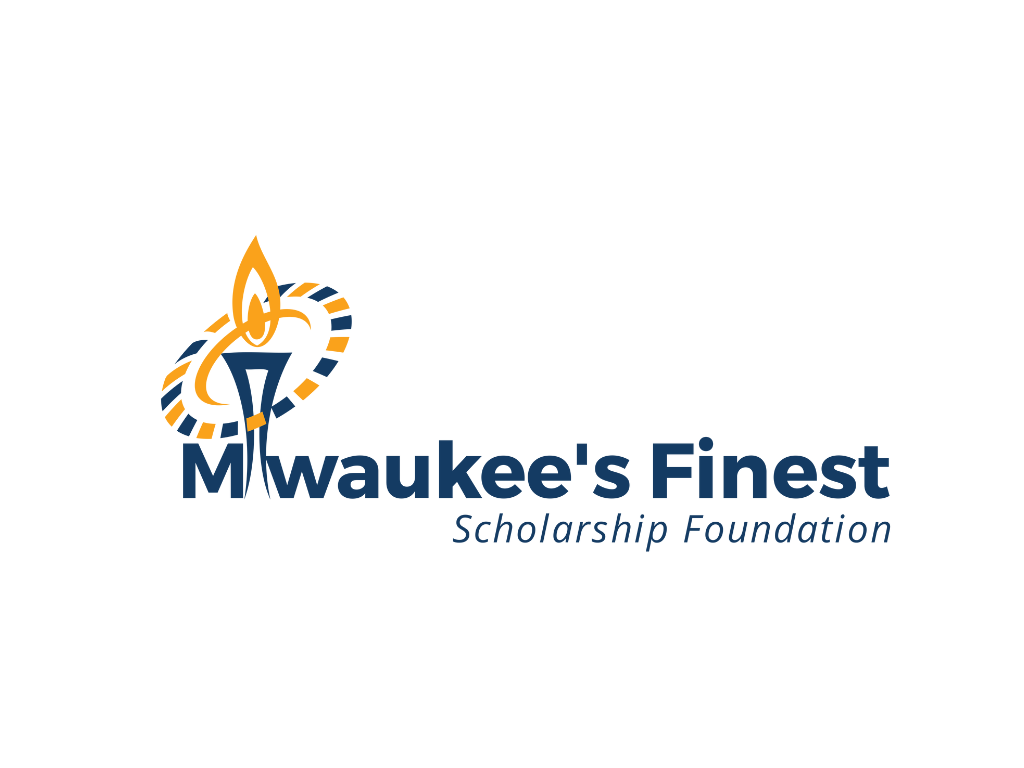 Milwaukee's Finest
Scholarship Foundation